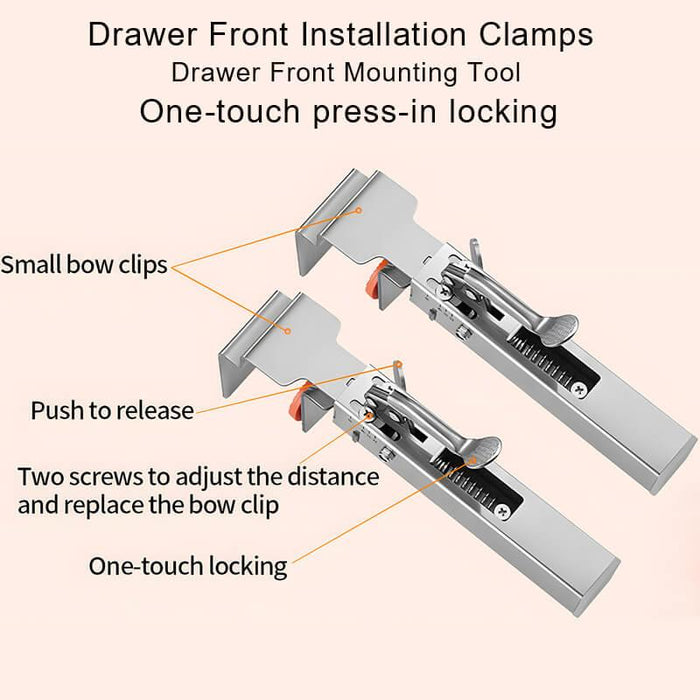 Drawer Front Installation Clamps
Drawer Front Mounting Tool
One-touch press-in locking

Small bow clips

Push to release

Two screws to adjust the distance and replace the bow clip

One-touch locking